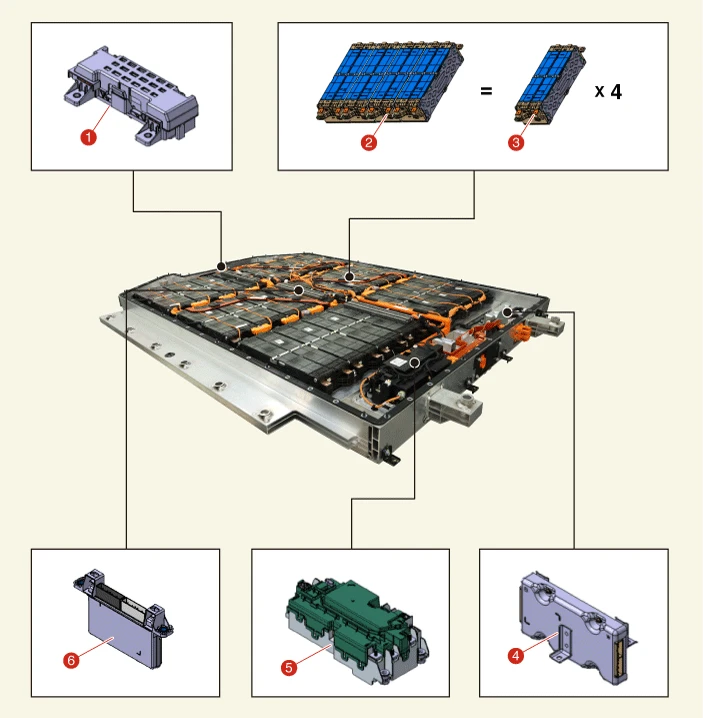 1

2

=

3

x 4

6

5

4